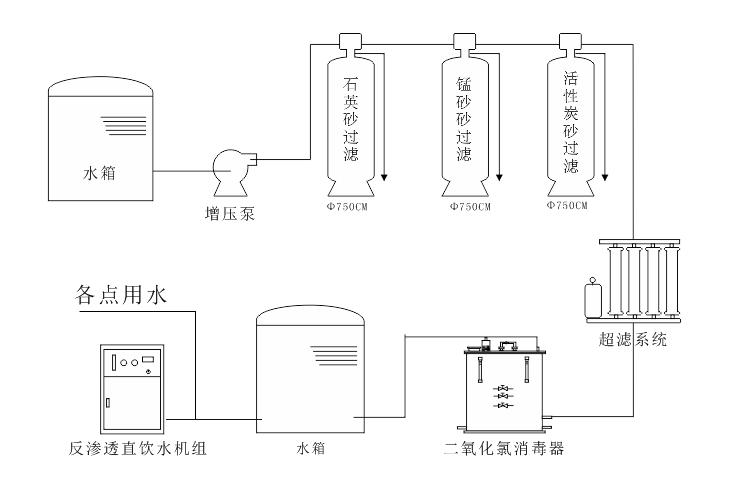 水箱

增压泵

石英砂过滤

Φ750CM

锰砂砂过滤

Φ750CM

活性炭砂过滤

Φ750CM

超滤系统

各点用水

反渗透直饮水机组

水箱

二氧化氯消毒器